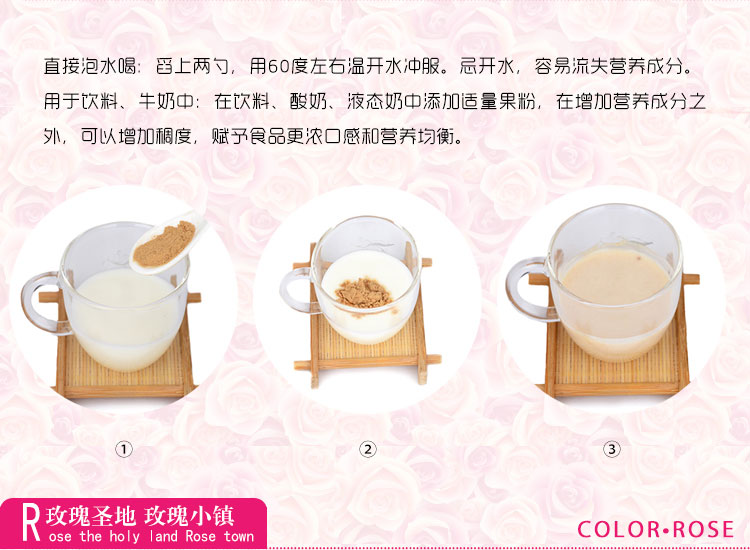 直接泡水喝：舀上两勺，用60度左右温开水冲服。忌开水，容易流失营养成分。

用于饮料、牛奶中：在饮料、酸奶、液态奶中添加适量果粉，在增加营养成分之外，可以增加稠度，赋予食品更浓口感和营养均衡。

①

②

③

R 玫瑰圣地 玫瑰小镇
ose the holy land Rose town

COLOR•ROSE